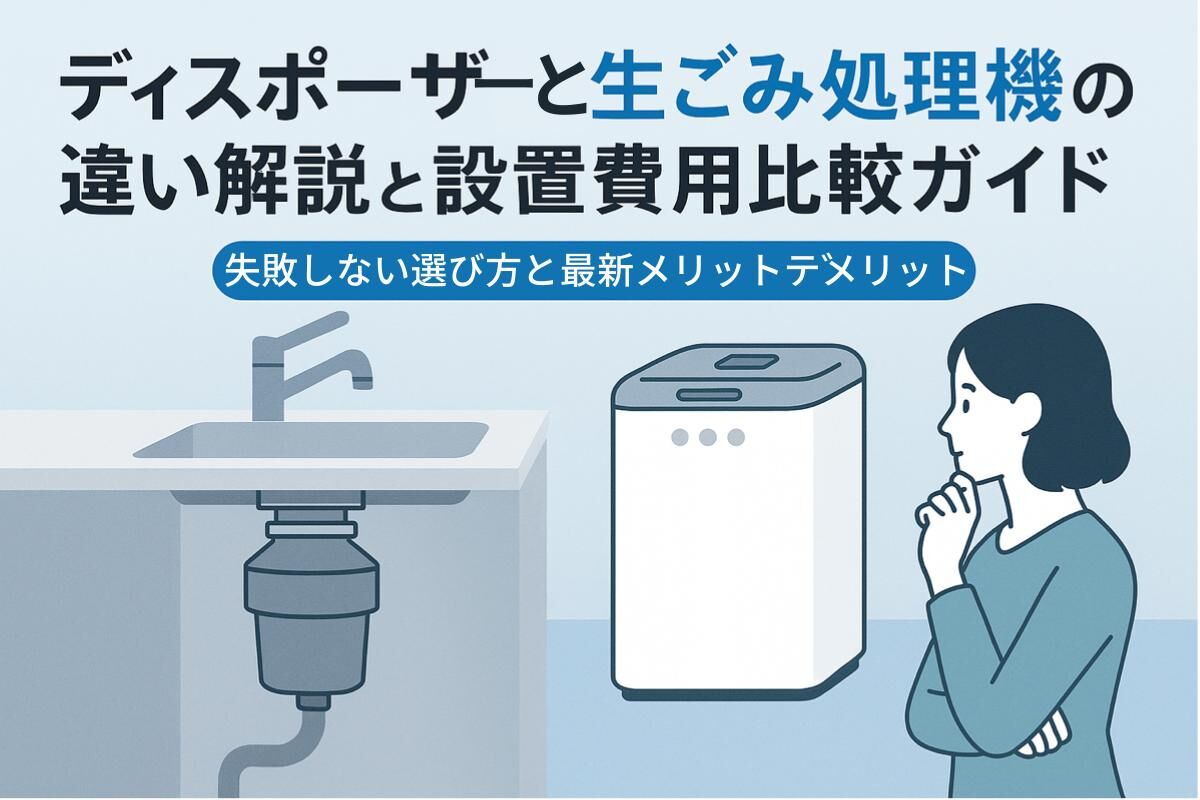 ディスポーザーと生ごみ処理機の違い解説と設置費用比較ガイド

失敗しない選び方と最新メリットデメリット