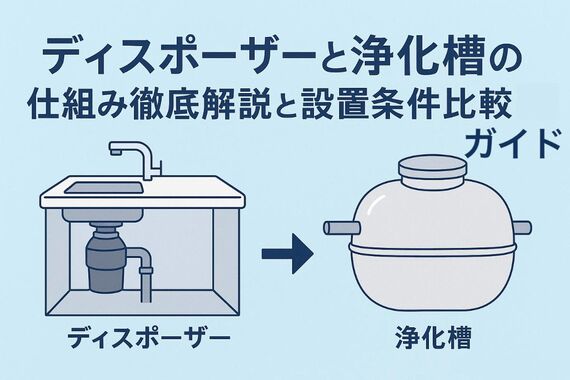 ディスポーザーと浄化槽の
仕組み徹底解説と設置条件比較
ガイド

ディスポーザー

浄化槽